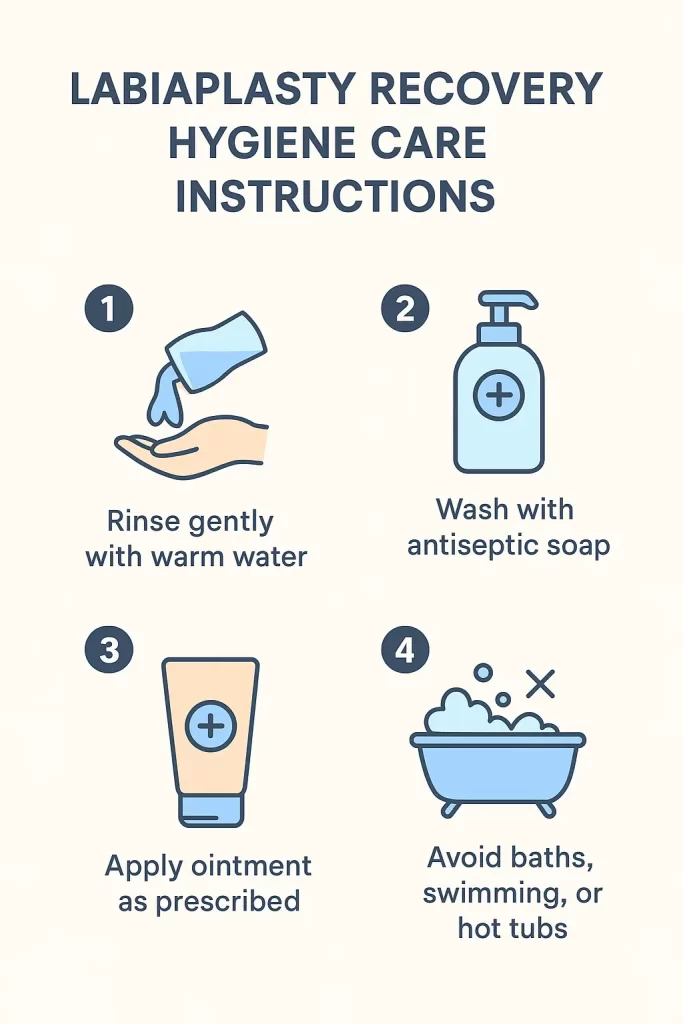 LABIAPLASTY RECOVERY HYGIENE CARE INSTRUCTIONS

1

Rinse gently with warm water

2

Wash with antiseptic soap

3

Apply ointment as prescribed

4

Avoid baths, swimming, or hot tubs